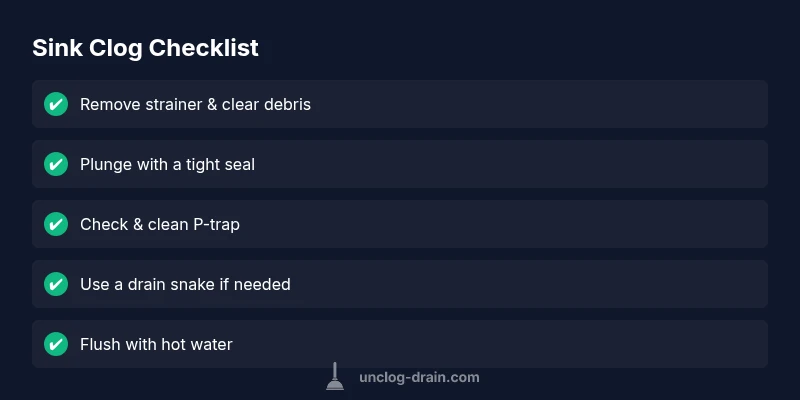 Sink Clog Checklist

✔ Remove strainer & clear debris

✔ Plunge with a tight seal

✔ Check & clean P-trap

✔ Use a drain snake if needed

✔ Flush with hot water

unclog-drain.com