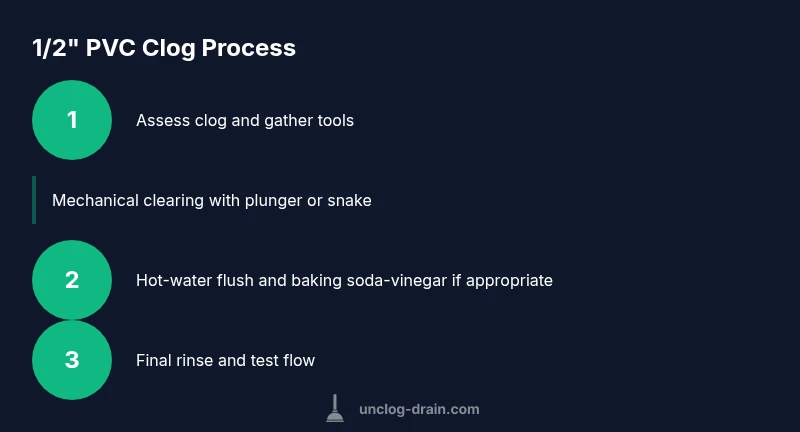 1/2" PVC Clog Process

1

Assess clog and gather tools

Mechanical clearing with plunger or snake

2

Hot-water flush and baking soda-vinegar if appropriate

3

Final rinse and test flow

unclog-drain.com